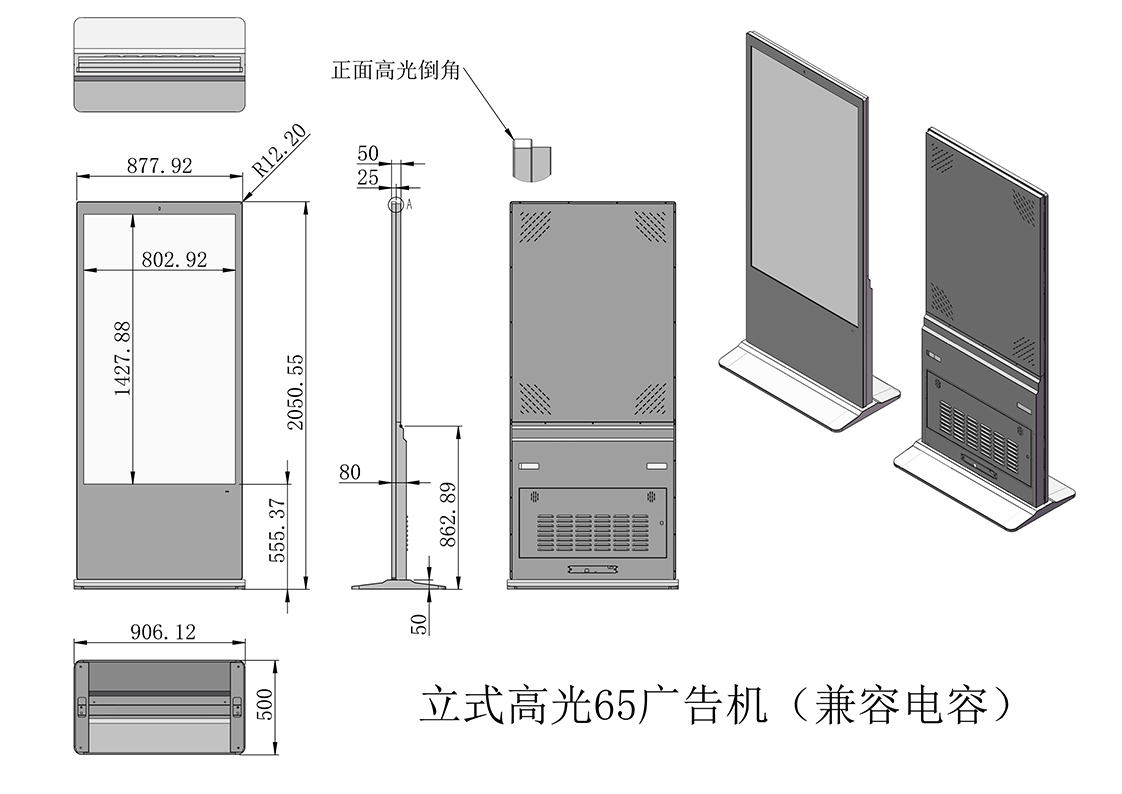 正面高光倒角

877.92
R12.20
802.92
1427.88
2050.55
555.37

50
25
A
80
862.89
50

906.12
500

立式高光65广告机（兼容电容）